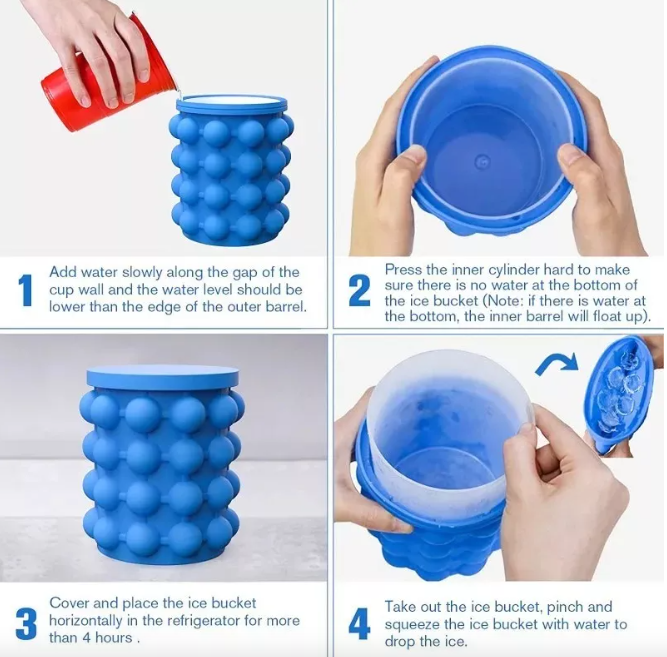 1 Add water slowly along the gap of the cup wall and the water level should be lower than the edge of the outer barrel.

2 Press the inner cylinder hard to make sure there is no water at the bottom of the ice bucket (Note: if there is water at the bottom, the inner barrel will float up).

3 Cover and place the ice bucket horizontally in the refrigerator for more than 4 hours .

4 Take out the ice bucket, pinch and squeeze the ice bucket with water to drop the ice.